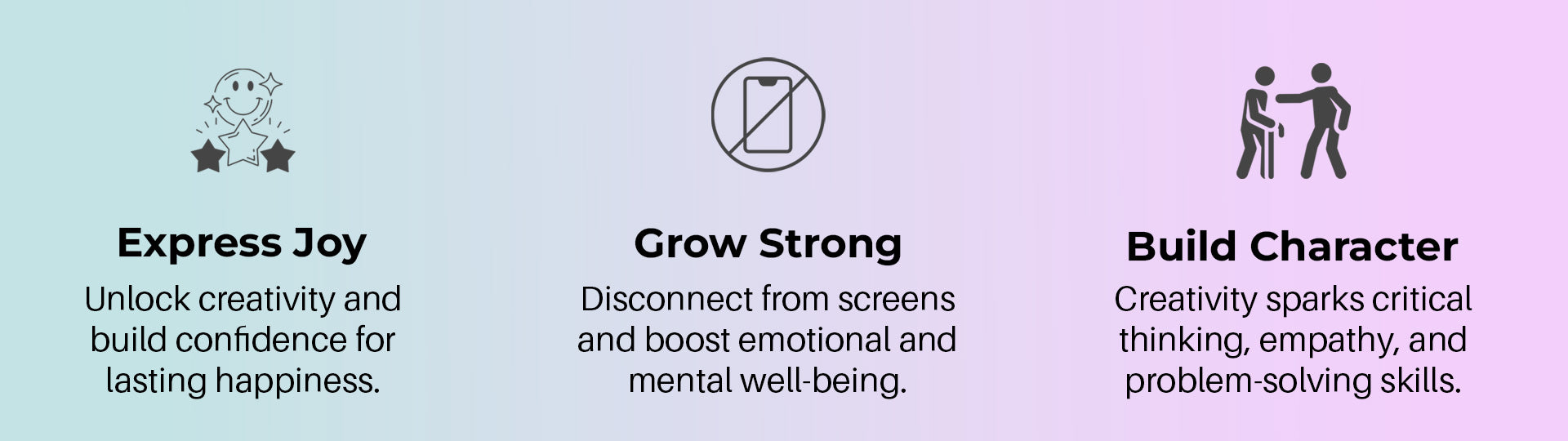 Express Joy

Unlock creativity and build confidence for lasting happiness.

Grow Strong

Disconnect from screens and boost emotional and mental well-being.

Build Character

Creativity sparks critical thinking, empathy, and problem-solving skills.